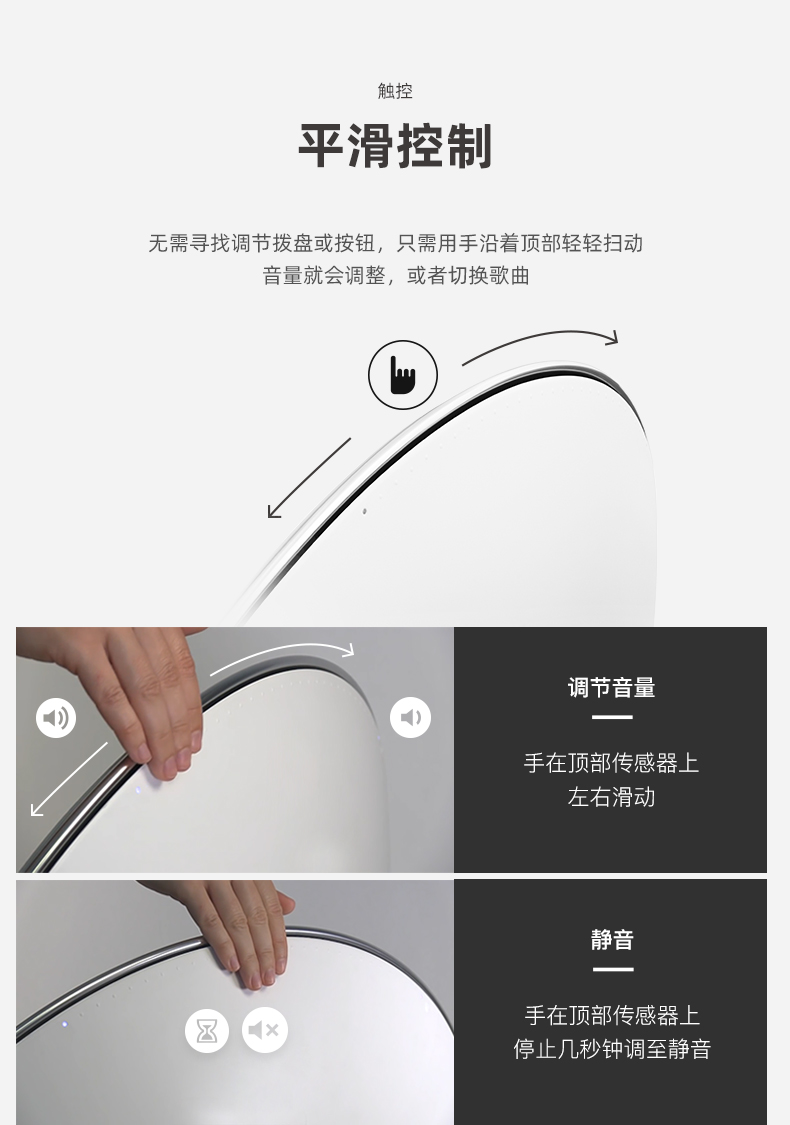 触控

平滑控制

无需寻找调节拨盘或按钮，只需用手沿着顶部轻轻扫动
音量就会调整，或者切换歌曲

调节音量

手在顶部传感器上
左右滑动

静音

手在顶部传感器上
停止几秒钟调至静音