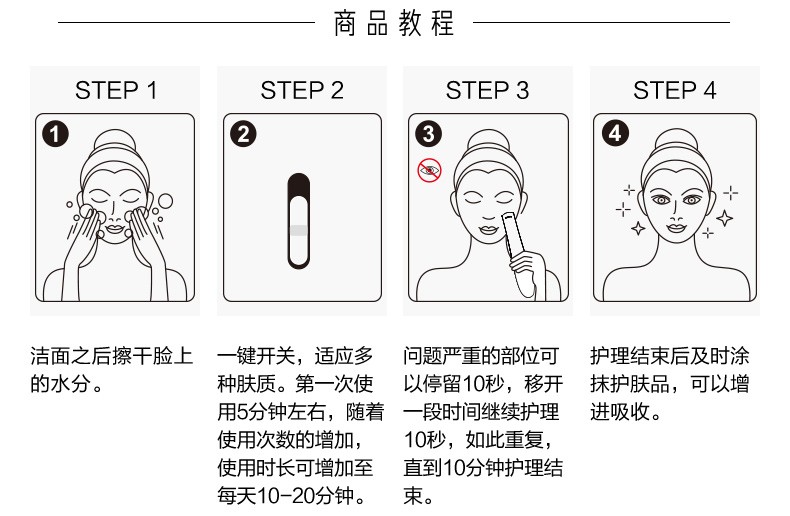 商品教程

STEP 1

1

洁面之后擦干脸上的水分。

STEP 2

2

一键开关，适应多种肤质。第一次使用5分钟左右，随着使用次数的增加，使用时长可增加至每天10-20分钟。

STEP 3

3

问题严重的部位可以停留10秒，移开一段时间继续护理10秒，如此重复，直到10分钟护理结束。

STEP 4

4

护理结束后及时涂抹护肤品，可以增进吸收。