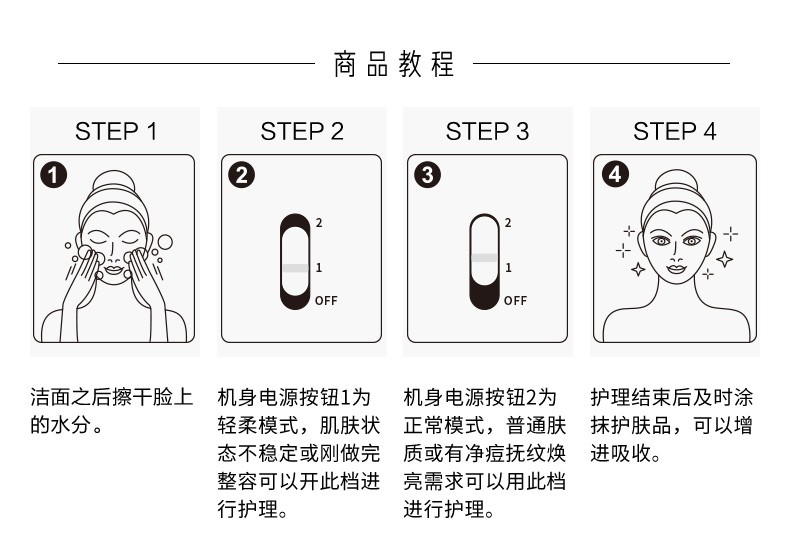 商品教程

STEP 1

1

洁面之后擦干脸上的水分。

STEP 2

2

2
1
OFF

机身电源按钮1为轻柔模式，肌肤状态不稳定或刚做完整容可以开此档进行护理。

STEP 3

3

2
1
OFF

机身电源按钮2为正常模式，普通肤质或有净痘抚纹焕亮需求可以用此档进行护理。

STEP 4

4

护理结束后及时涂抹护肤品，可以增进吸收。