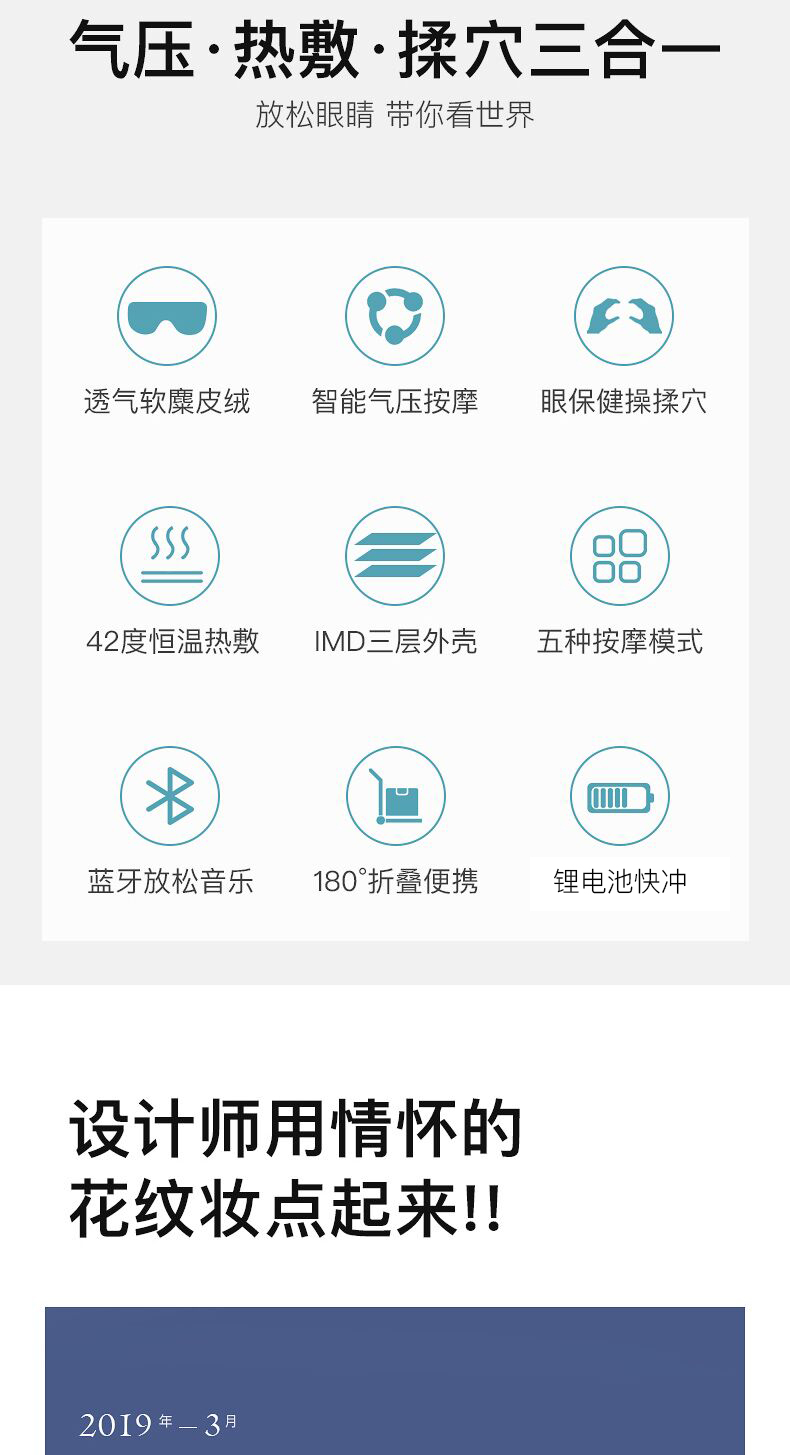 气压·热敷·揉穴三合一

放松眼睛 带你看世界

透气软麋皮绒

智能气压按摩

眼保健操揉穴

42度恒温热敷

IMD三层外壳

五种按摩模式

蓝牙放松音乐

180°折叠便携

锂电池快冲

设计师用情怀的
花纹妆点起来!!

2019年—3月