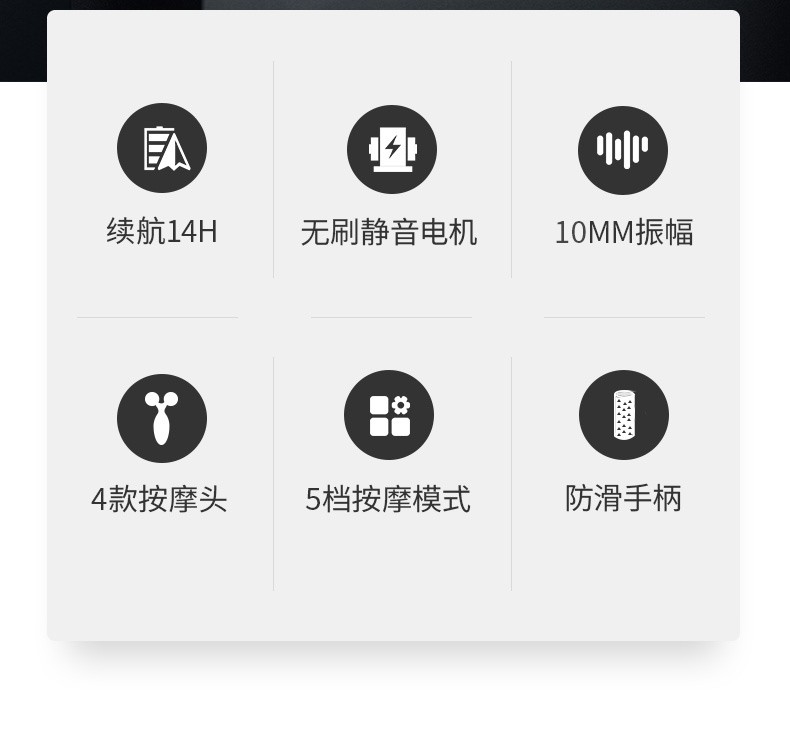 续航14H

无刷静音电机

10MM振幅

4款按摩头

5档按摩模式

防滑手柄