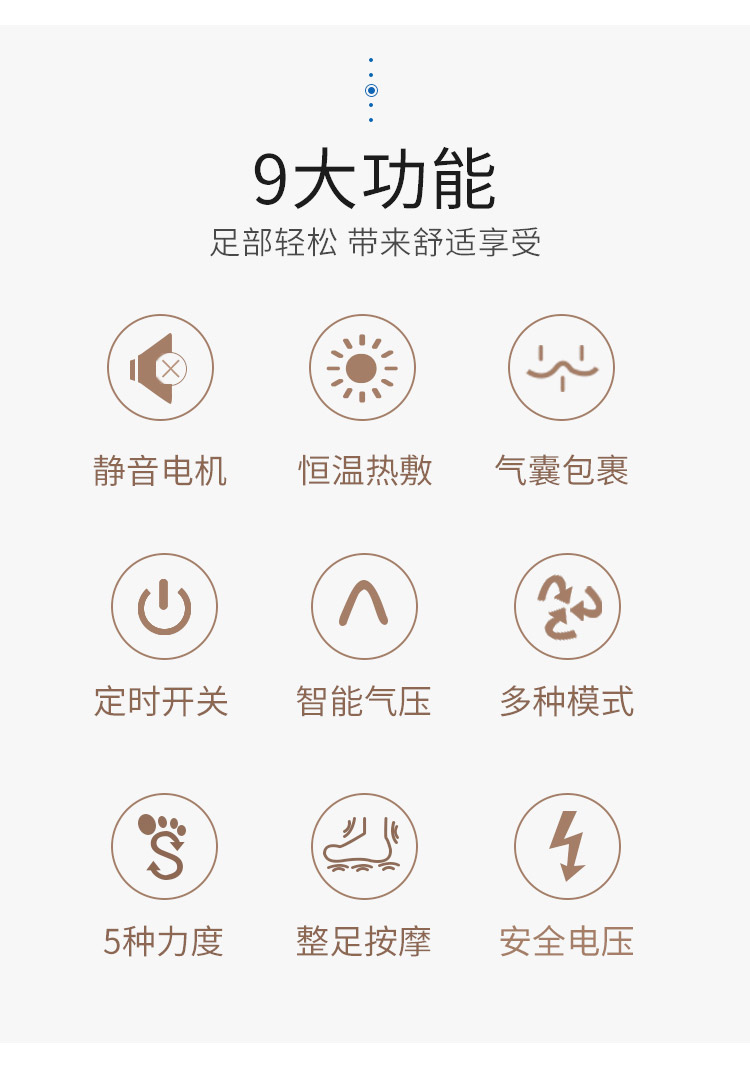 9大功能

足部轻松 带来舒适享受

静音电机

恒温热敷

气囊包裹

定时开关

智能气压

多种模式

5种力度

整足按摩

安全电压