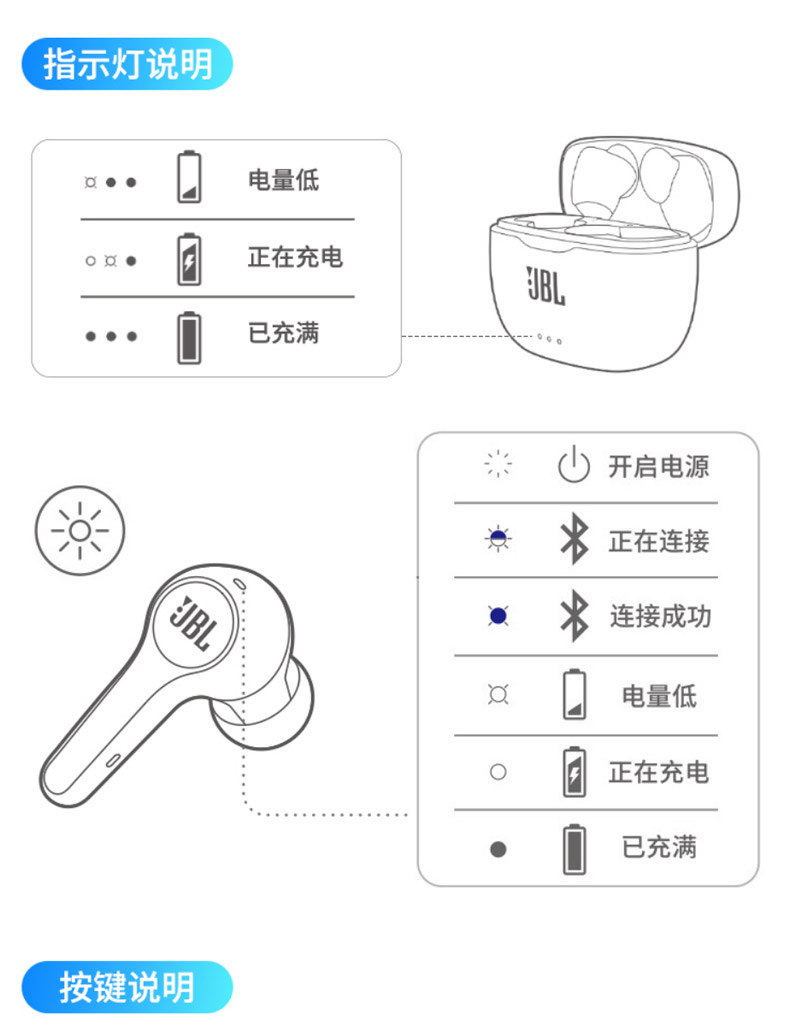 指示灯说明

电量低

正在充电

已充满

JBL

开启电源

正在连接

连接成功

电量低

正在充电

已充满

JBL

按键说明