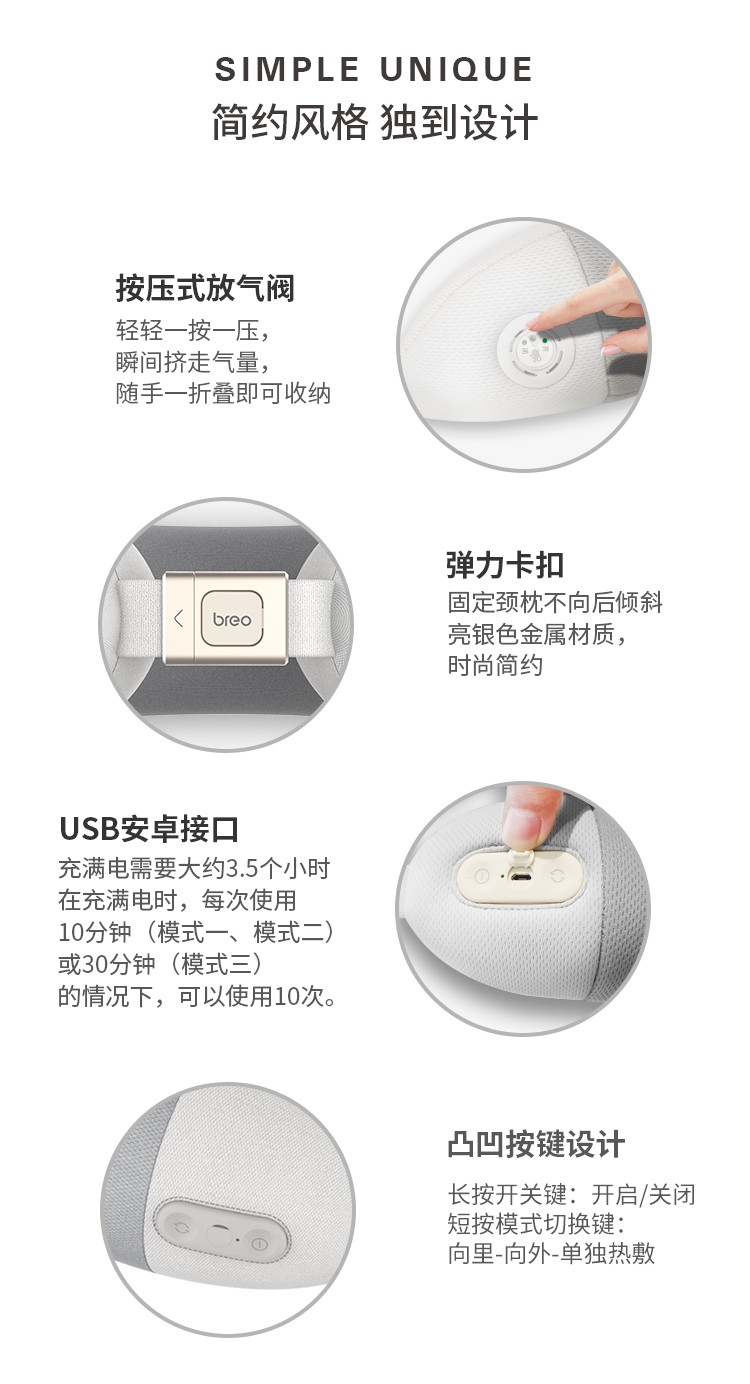 SIMPLE UNIQUE
简约风格 独到设计

按压式放气阀
轻轻一按一压，
瞬间挤走气量，
随手一折叠即可收纳

breo

弹力卡扣
固定颈枕不向后倾斜
亮银色金属材质，
时尚简约

USB安卓接口
充满电需要大约3.5个小时
在充满电时，每次使用
10分钟（模式一、模式二）
或30分钟（模式三）
的情况下，可以使用10次。

凸凹按键设计
长按开关键：开启/关闭
短按模式切换键：
向里-向外-单独热敷