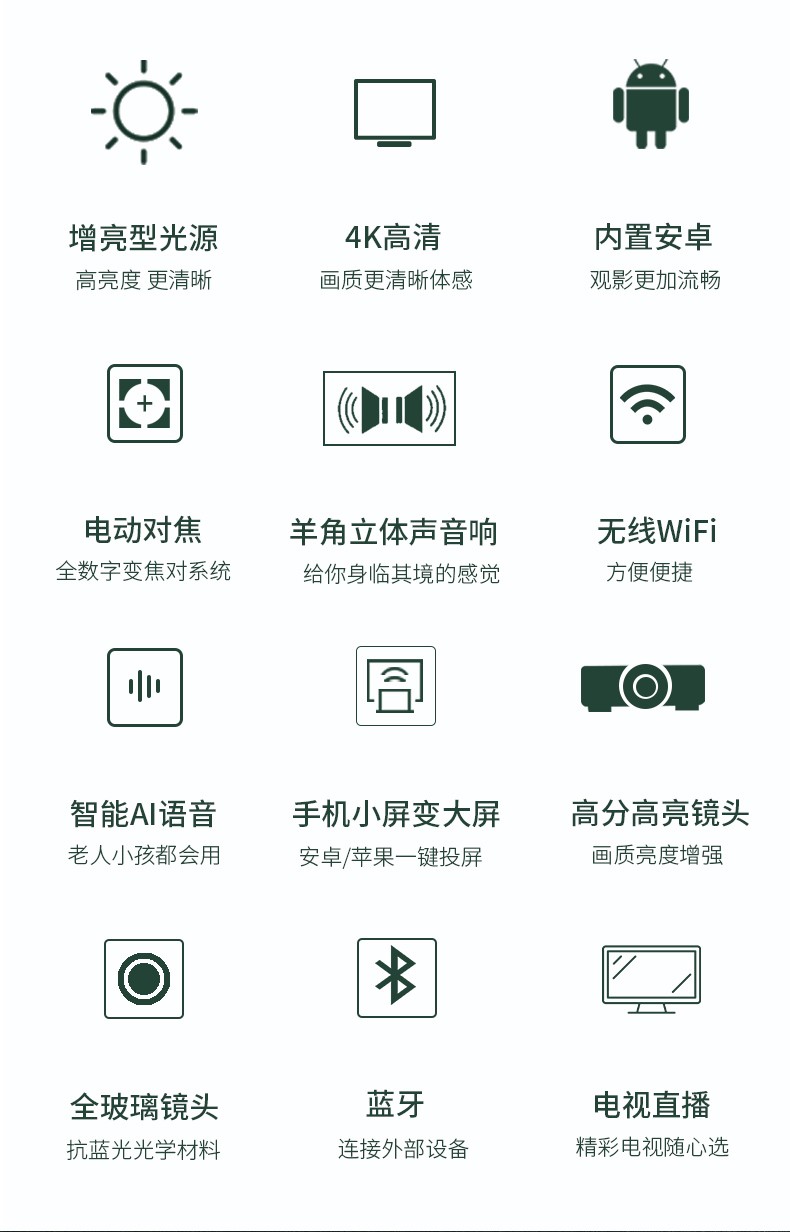 增亮型光源
高亮度 更清晰

4K高清
画质更清晰体感

内置安卓
观影更加流畅

电动对焦
全数字变焦对系统

羊角立体声音响
给你身临其境的感觉

无线WiFi
方便便捷

智能AI语音
老人小孩都会用

手机小屏变大屏
安卓/苹果一键投屏

高分高亮镜头
画质亮度增强

全玻璃镜头
抗蓝光光学材料

蓝牙
连接外部设备

电视直播
精彩电视随心选