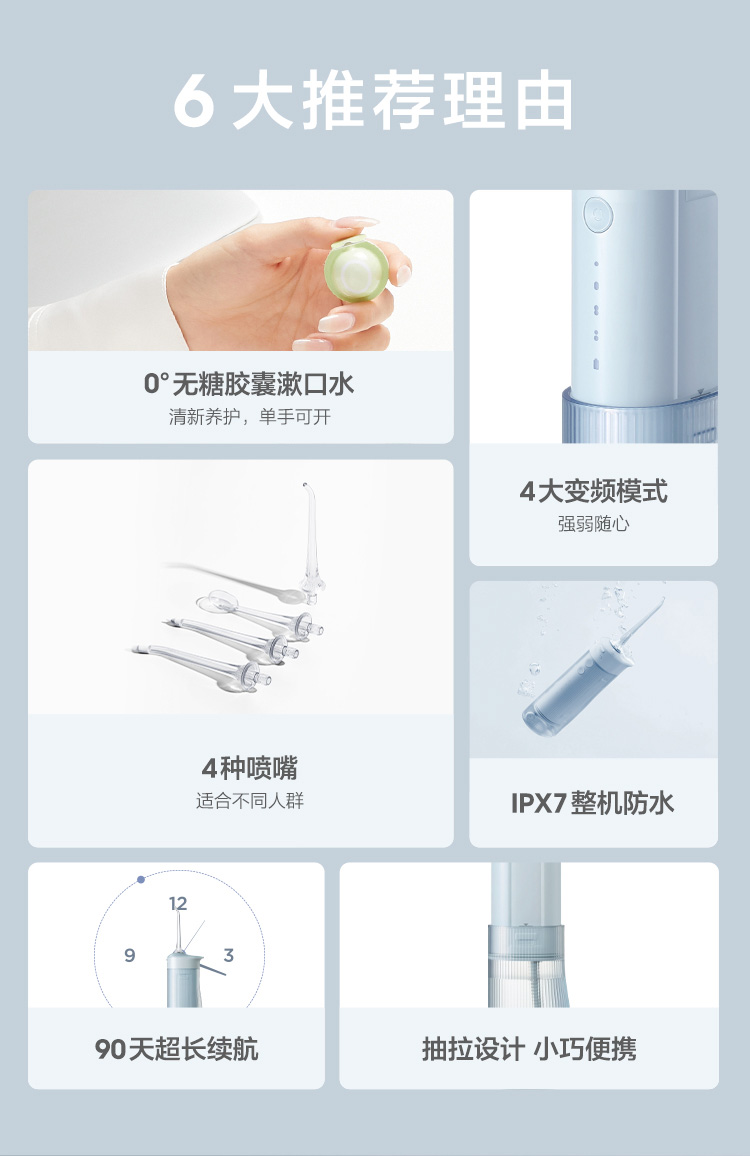 6 大推荐理由

0° 无糖胶囊漱口水
清新养护，单手可开

4大变频模式
强弱随心

4种喷嘴
适合不同人群

IPX7 整机防水

12
9
3

90天超长续航

抽拉设计 小巧便携